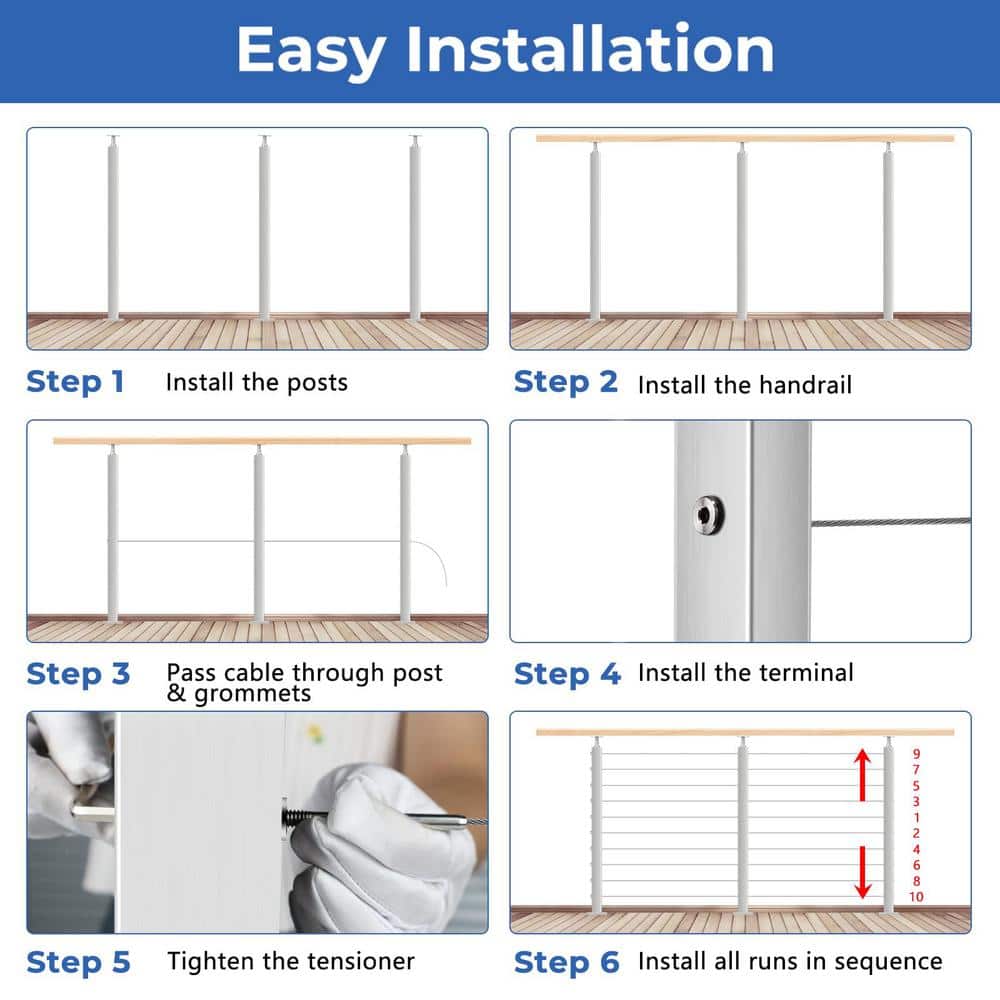 Easy Installation

Step 1 Install the posts

Step 2 Install the handrail

Step 3 Pass cable through post & grommets

Step 4 Install the terminal

Step 5 Tighten the tensioner

9
7
5
3
1
2
4
6
8
10

Step 6 Install all runs in sequence